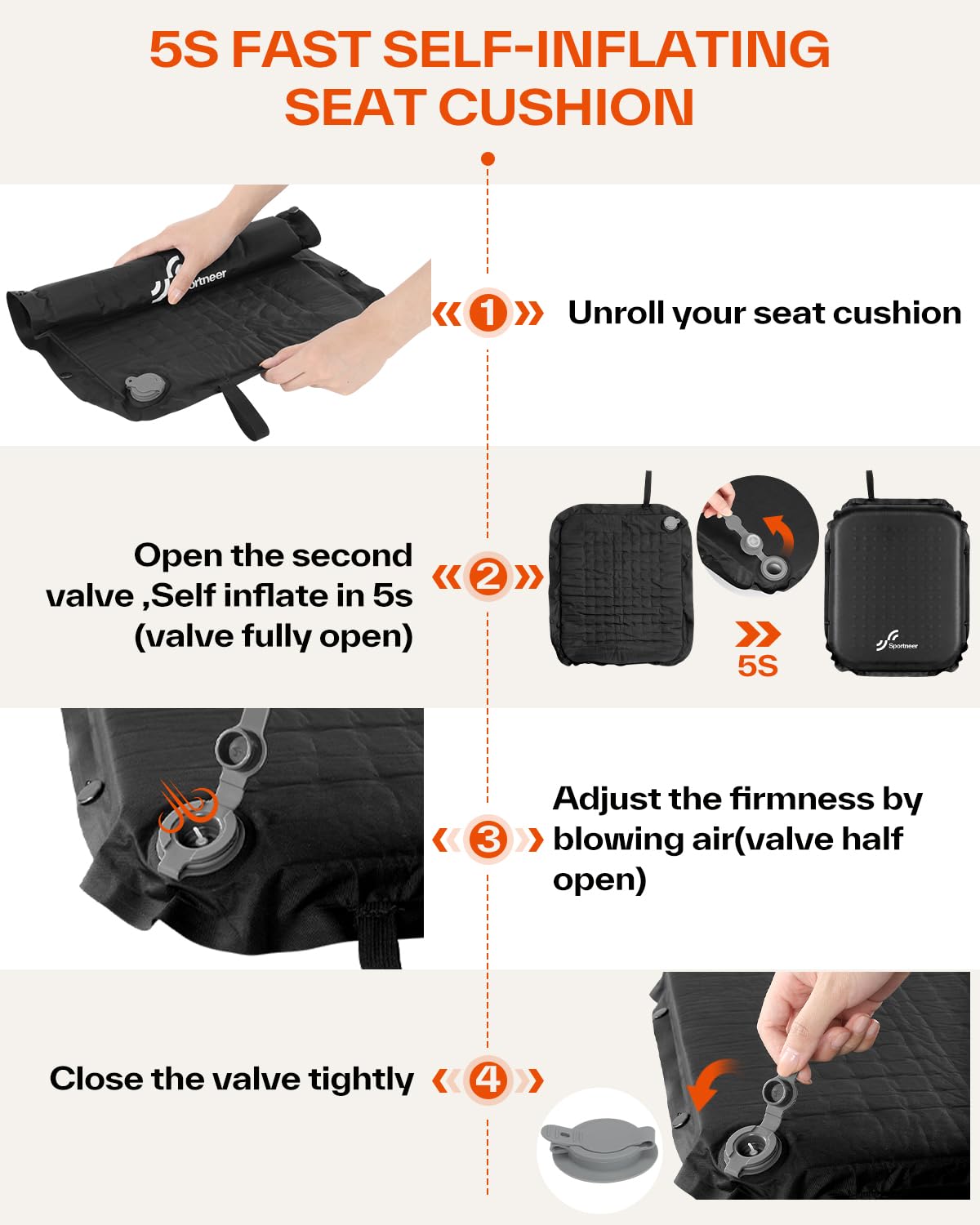 5S FAST SELF-INFLATING SEAT CUSHION

Sportneer

1 Unroll your seat cushion

Open the second valve ,Self inflate in 5s (valve fully open) 2

5S

Sportneer

3 Adjust the firmness by blowing air(valve half open)

Close the valve tightly 4